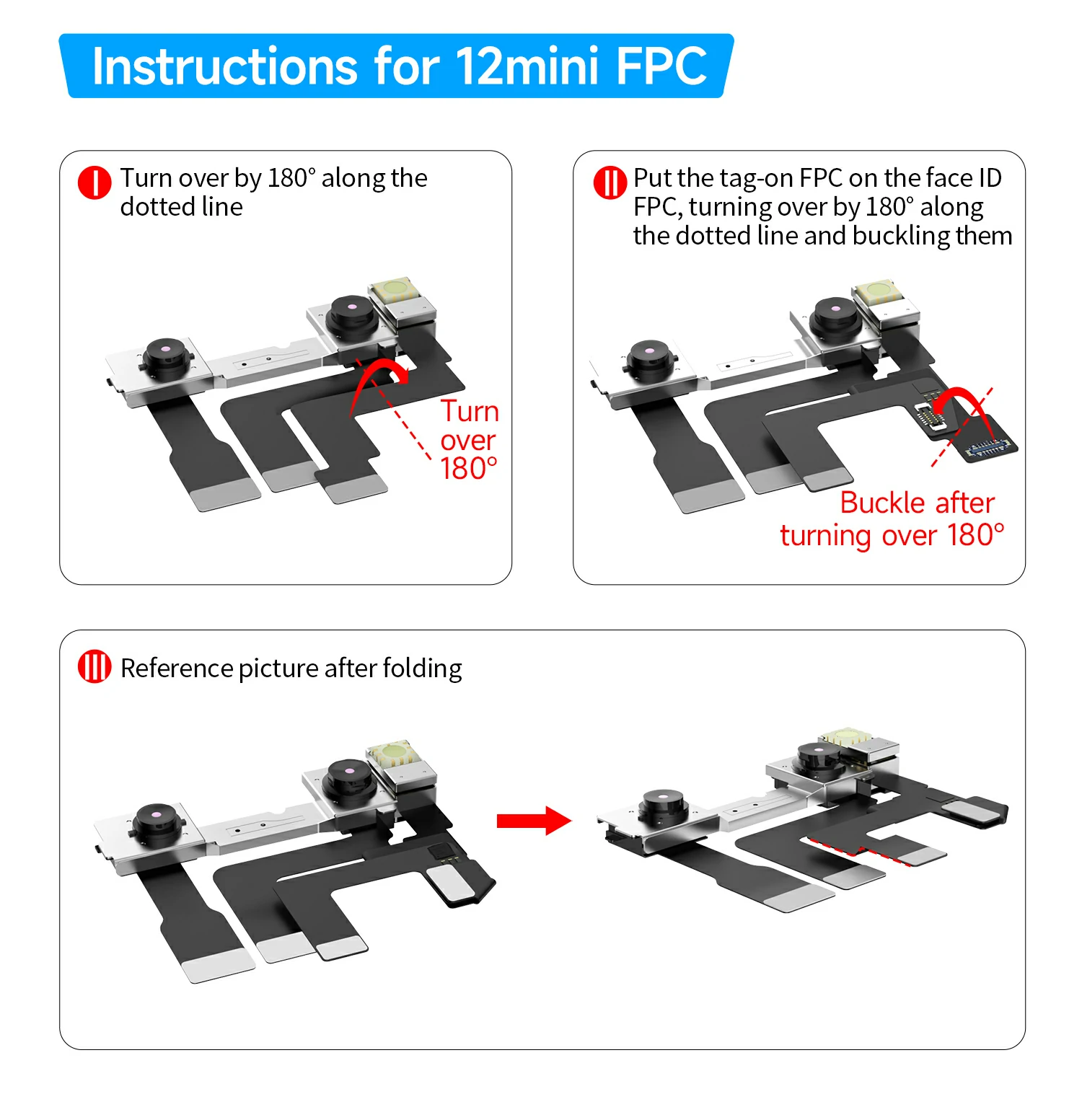 Instructions for 12mini FPC

I Turn over by 180° along the dotted line

Turn over 180°

II Put the tag-on FPC on the face ID FPC, turning over by 180° along the dotted line and buckling them

Buckle after turning over 180°

III Reference picture after folding