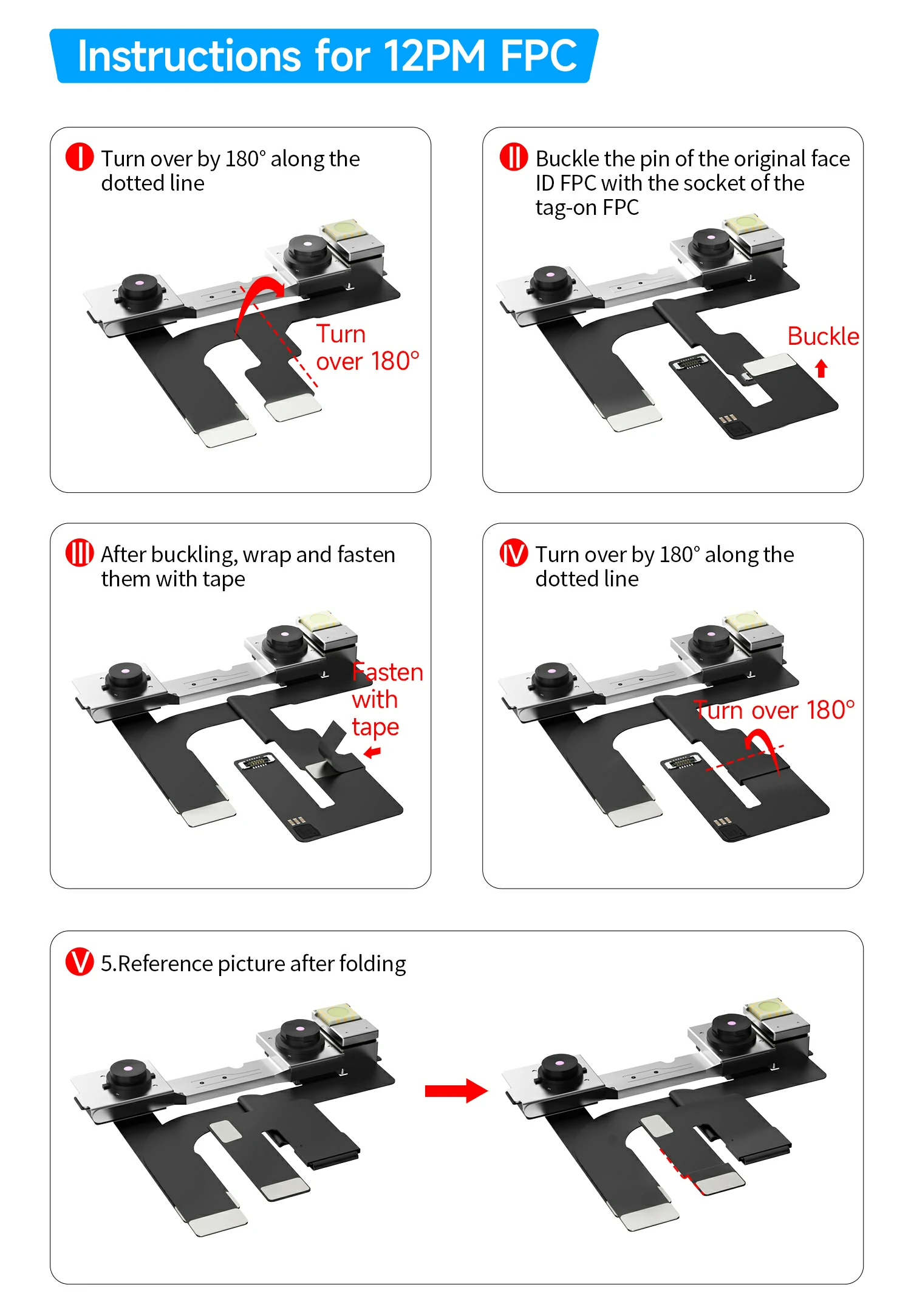 Instructions for 12PM FPC

I Turn over by 180° along the dotted line

Turn over 180°

II Buckle the pin of the original face ID FPC with the socket of the tag-on FPC

Buckle

III After buckling, wrap and fasten them with tape

Fasten with tape

IV Turn over by 180° along the dotted line

Turn over 180°

V 5.Reference picture after folding