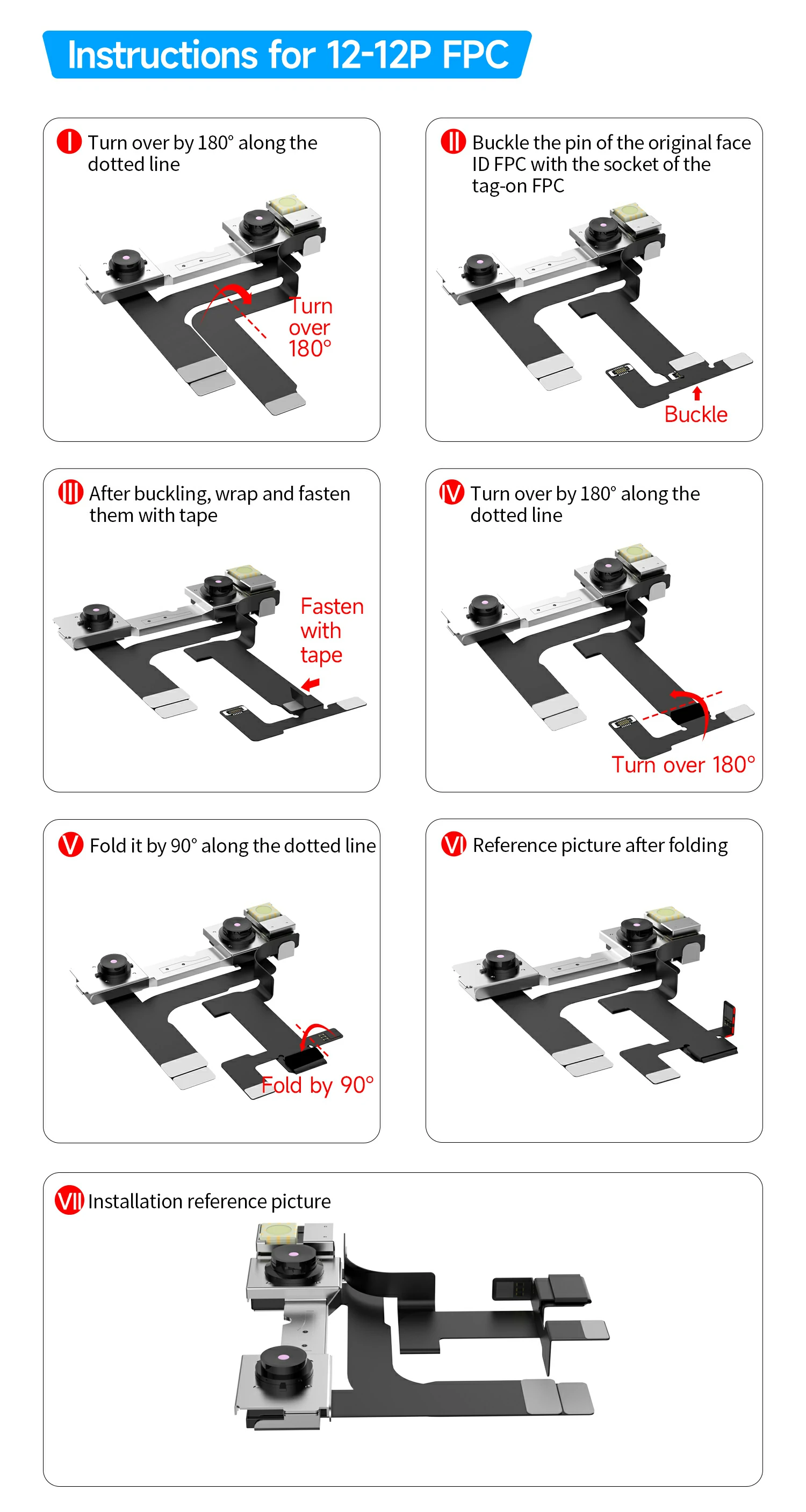 Instructions for 12-12P FPC

I Turn over by 180° along the dotted line

Turn over 180°

II Buckle the pin of the original face ID FPC with the socket of the tag-on FPC

Buckle

III After buckling, wrap and fasten them with tape

Fasten with tape

IV Turn over by 180° along the dotted line

Turn over 180°

V Fold it by 90° along the dotted line

Fold by 90°

VI Reference picture after folding

VII Installation reference picture