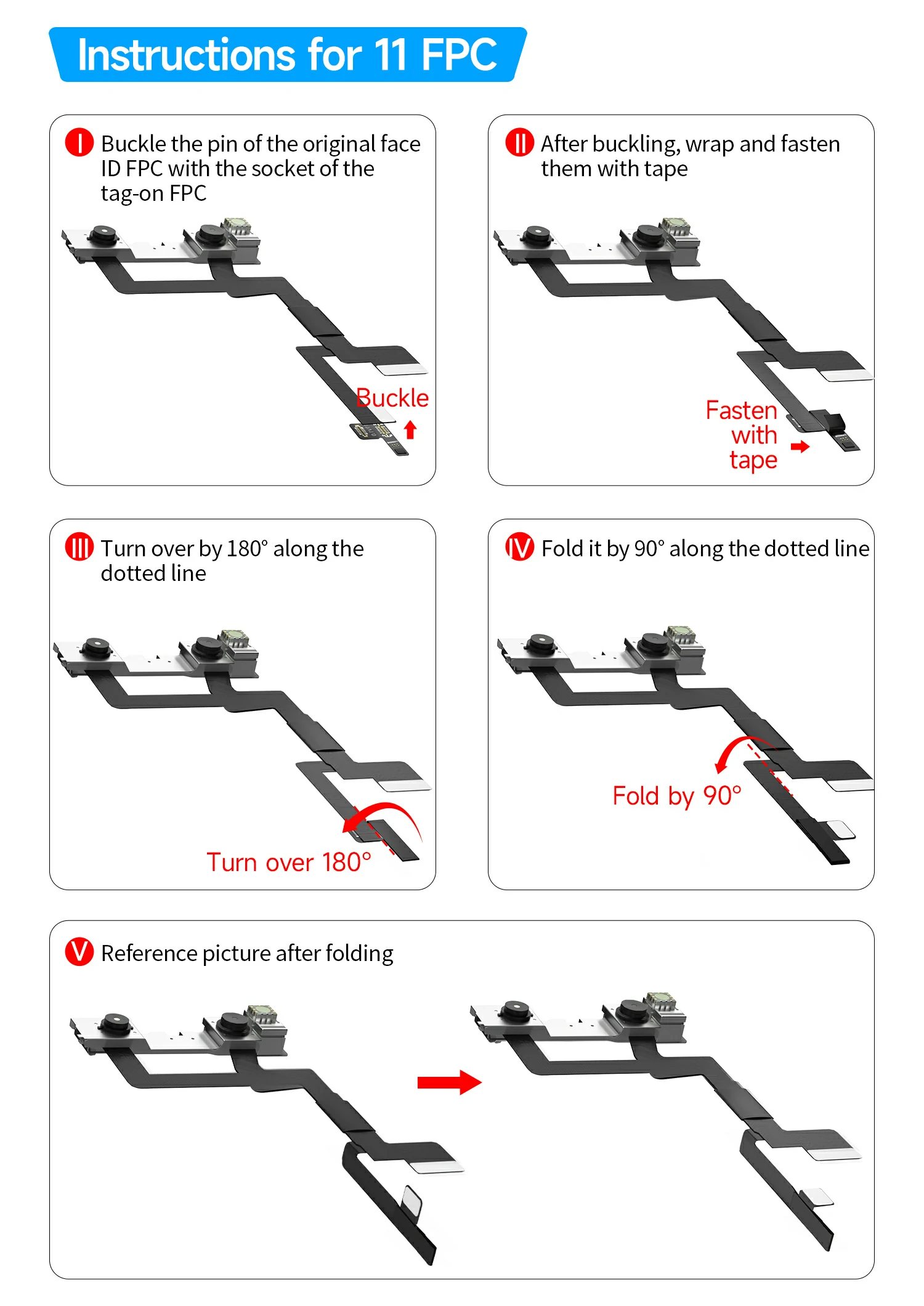 Instructions for 11 FPC

I Buckle the pin of the original face ID FPC with the socket of the tag-on FPC

Buckle

II After buckling, wrap and fasten them with tape

Fasten with tape

III Turn over by 180° along the dotted line

Turn over 180°

IV Fold it by 90° along the dotted line

Fold by 90°

V Reference picture after folding